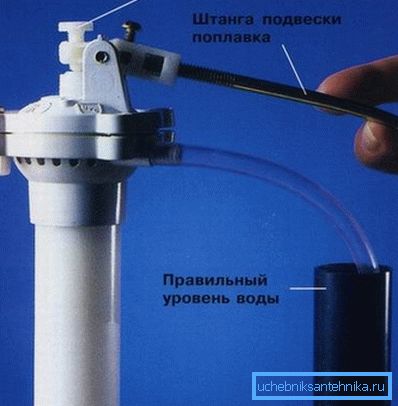 Штанга подвески поплавка

Правильный уровень воды

uchebniksantehnika.ru